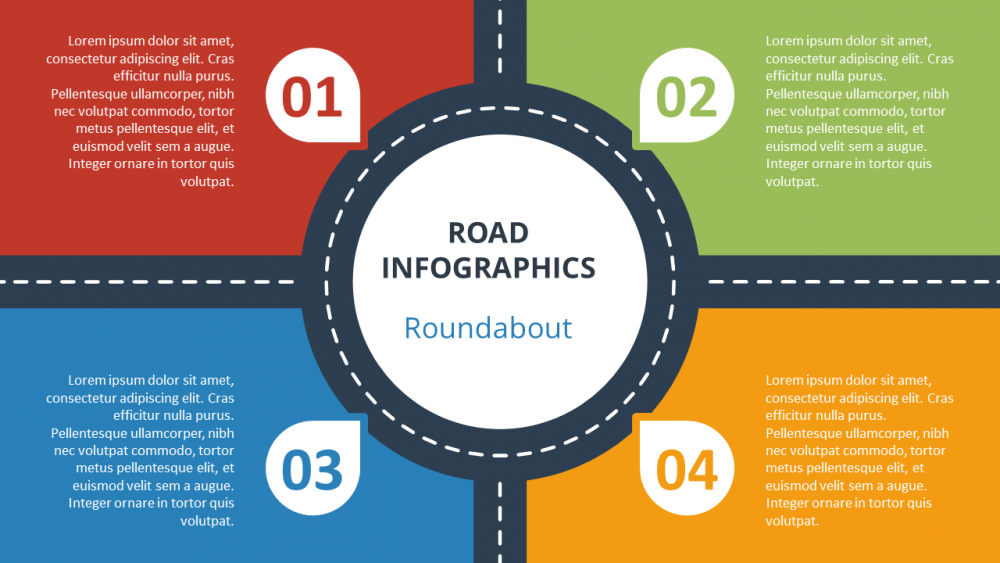 Lorem ipsum dolor sit amet, consectetur adipiscing elit. Cras efficitur nulla purus. Pellentesque ullamcorper, nibh nec volutpat commodo, tortor metus pellentesque elit, et euismod velit sem a augue. Integer ornare in tortor quis volutpat.

01

02

Lorem ipsum dolor sit amet, consectetur adipiscing elit. Cras efficitur nulla purus. Pellentesque ullamcorper, nibh nec volutpat commodo, tortor metus pellentesque elit, et euismod velit sem a augue. Integer ornare in tortor quis volutpat.

ROAD INFOGRAPHICS

Roundabout

Lorem ipsum dolor sit amet, consectetur adipiscing elit. Cras efficitur nulla purus. Pellentesque ullamcorper, nibh nec volutpat commodo, tortor metus pellentesque elit, et euismod velit sem a augue. Integer ornare in tortor quis volutpat.

03

04

Lorem ipsum dolor sit amet, consectetur adipiscing elit. Cras efficitur nulla purus. Pellentesque ullamcorper, nibh nec volutpat commodo, tortor metus pellentesque elit, et euismod velit sem a augue. Integer ornare in tortor quis volutpat.